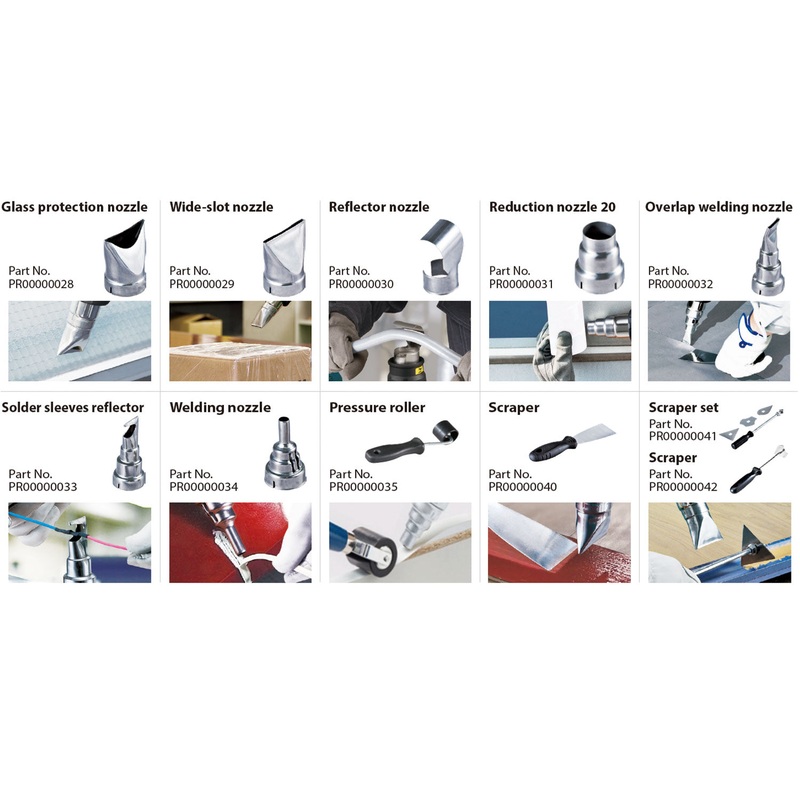 Glass protection nozzle
Part No.
PR00000028

Wide-slot nozzle
Part No.
PR00000029

Reflector nozzle
Part No.
PR00000030

Reduction nozzle 20
Part No.
PR00000031

Overlap welding nozzle
Part No.
PR00000032

Solder sleeves reflector
Part No.
PR00000033

Welding nozzle
Part No.
PR00000034

Pressure roller
Part No.
PR00000035

Scraper
Part No.
PR00000040

Scraper set
Part No.
PR00000041

Scraper
Part No.
PR00000042